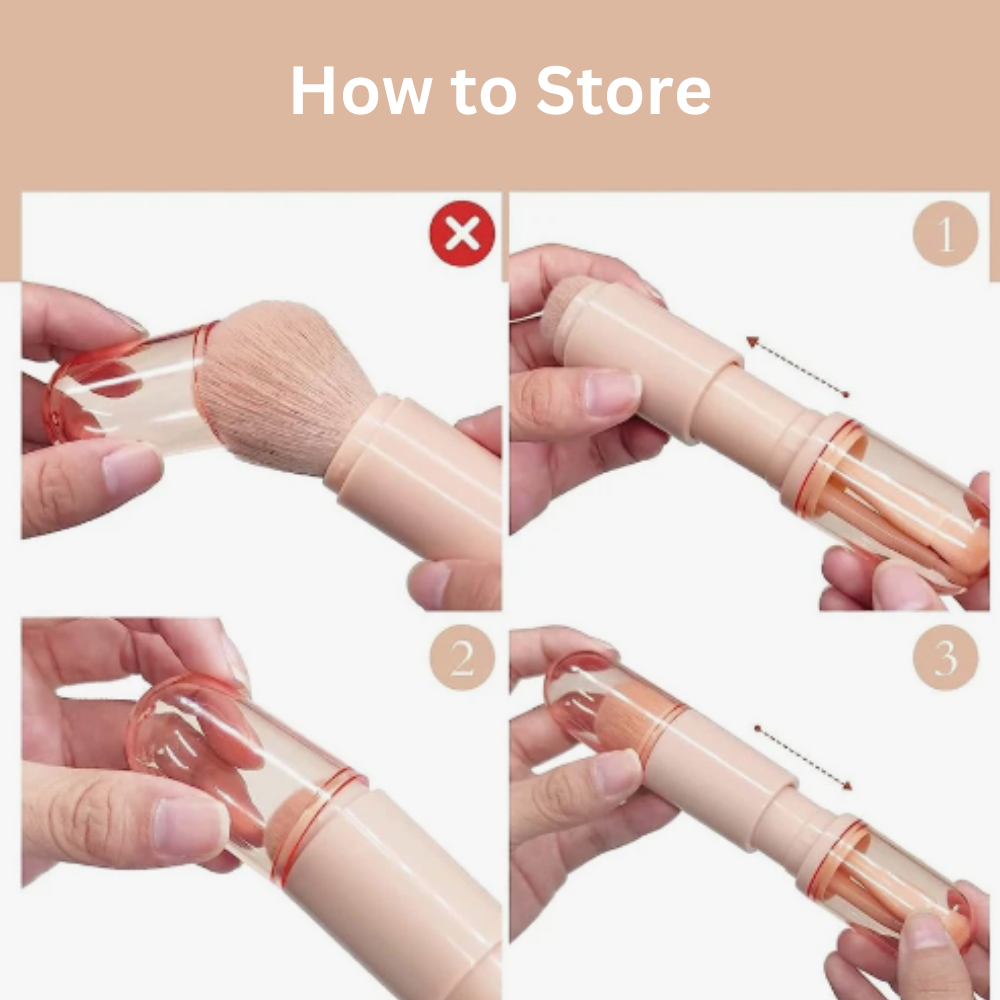 How to Store

1

2

3