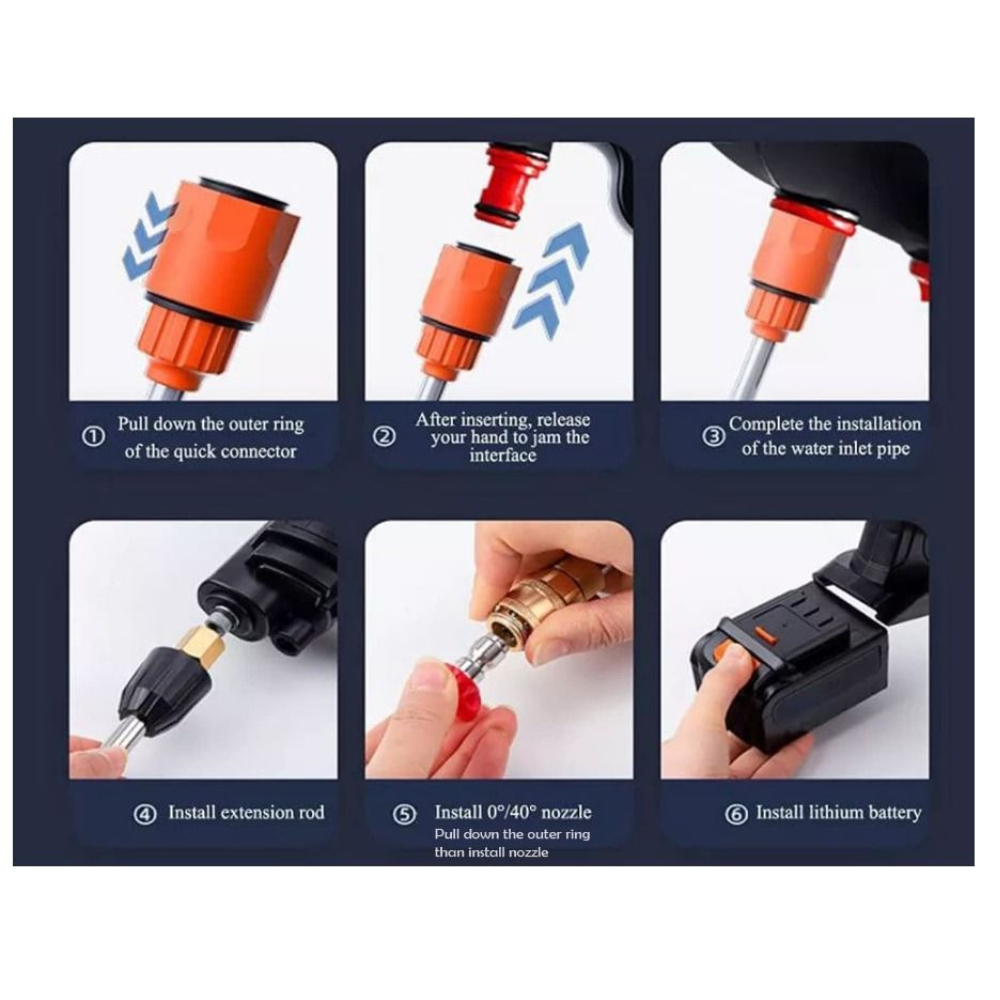 ① Pull down the outer ring of the quick connector

② After inserting, release your hand to jam the interface

③ Complete the installation of the water inlet pipe

④ Install extension rod

⑤ Install 0°/40° nozzle
Pull down the outer ring than install nozzle

⑥ Install lithium battery