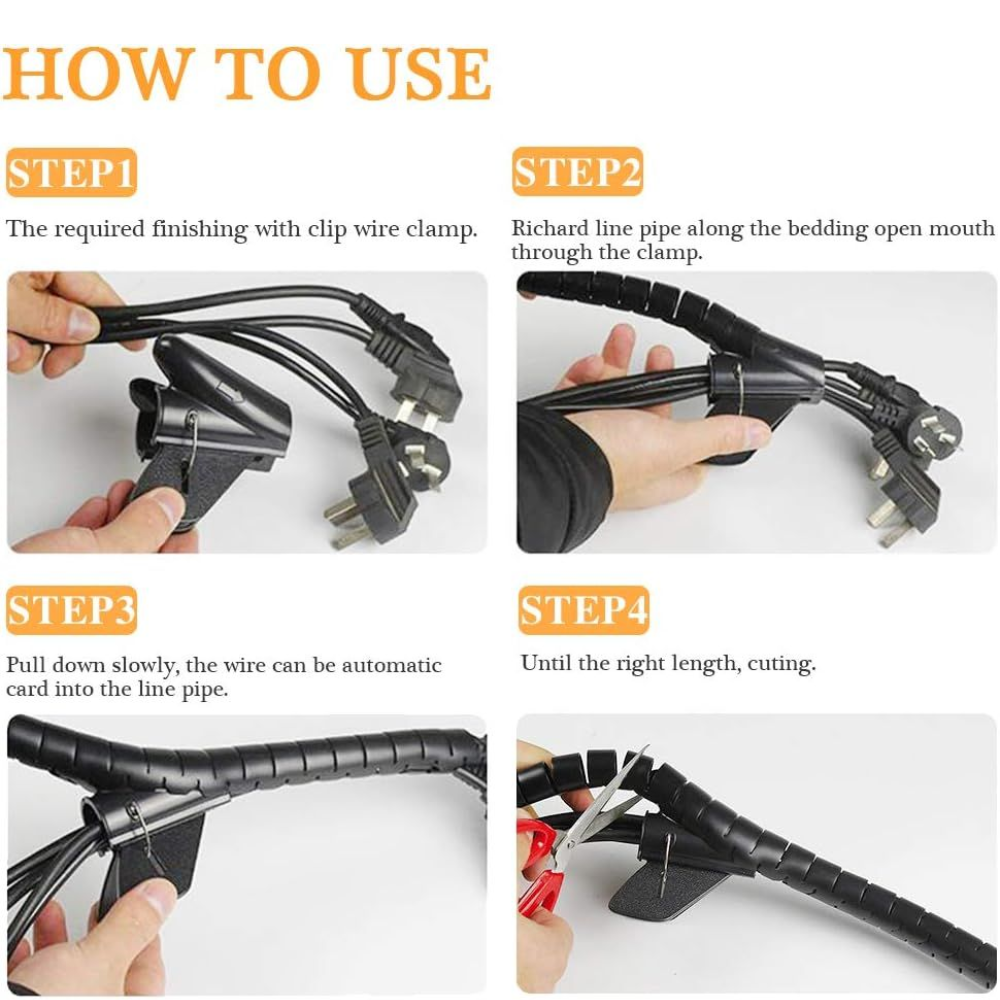 HOW TO USE

STEP1

The required finishing with clip wire clamp.

STEP2

Richard line pipe along the bedding open mouth through the clamp.

STEP3

Pull down slowly, the wire can be automatic card into the line pipe.

STEP4

Until the right length, cuting.