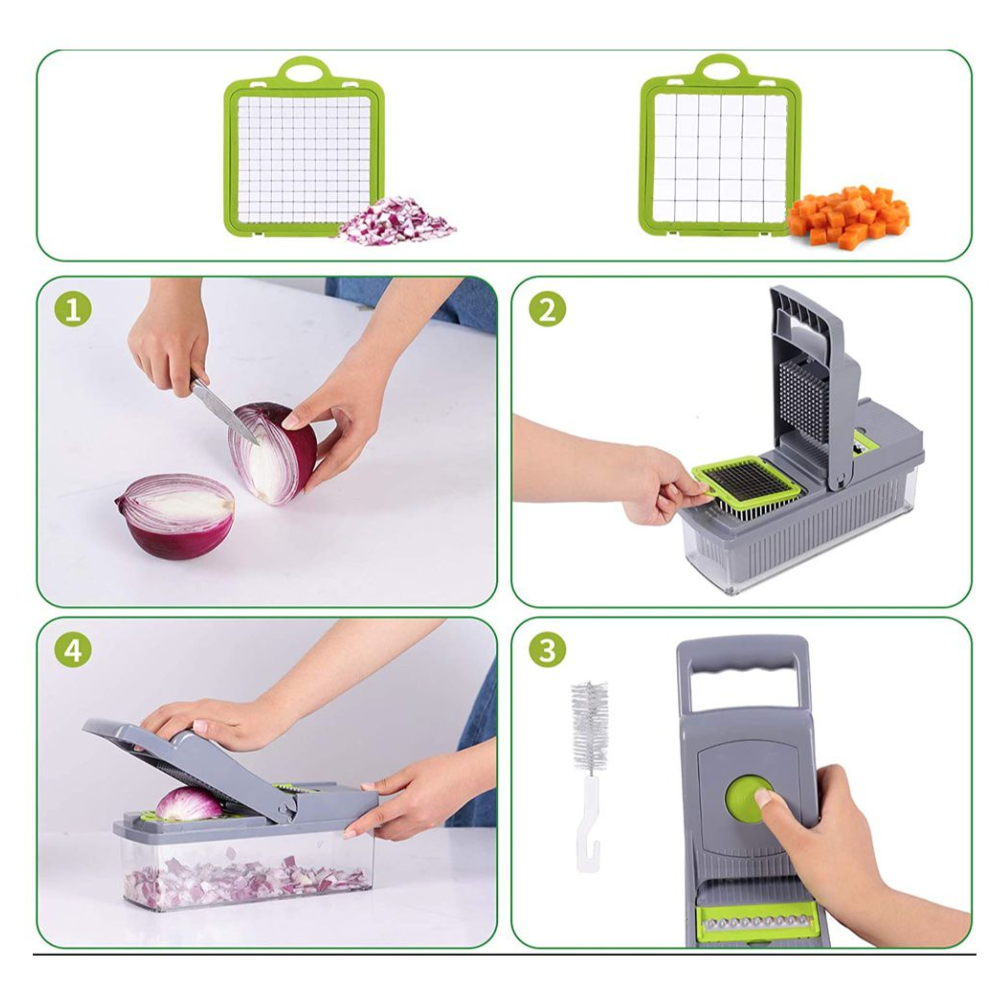 1

2

4

3