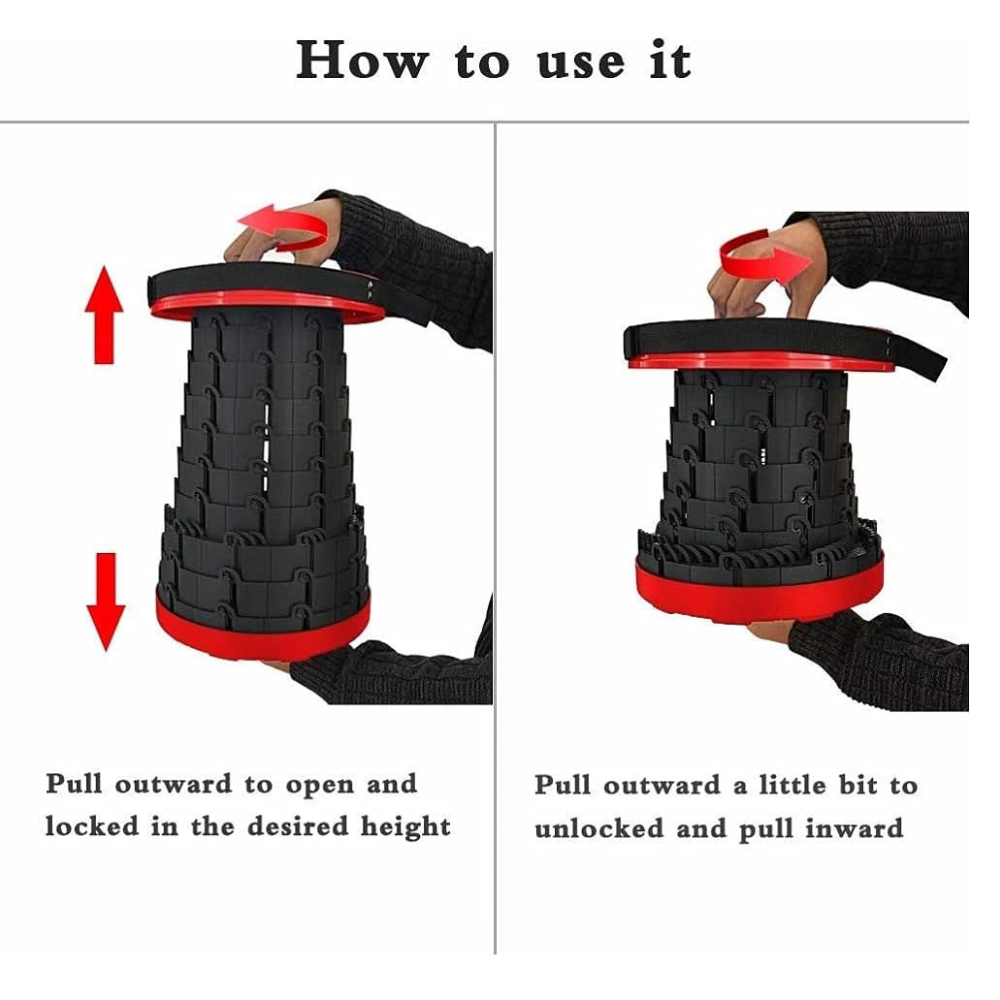 How to use it

Pull outward to open and locked in the desired height

Pull outward a little bit to unlocked and pull inward